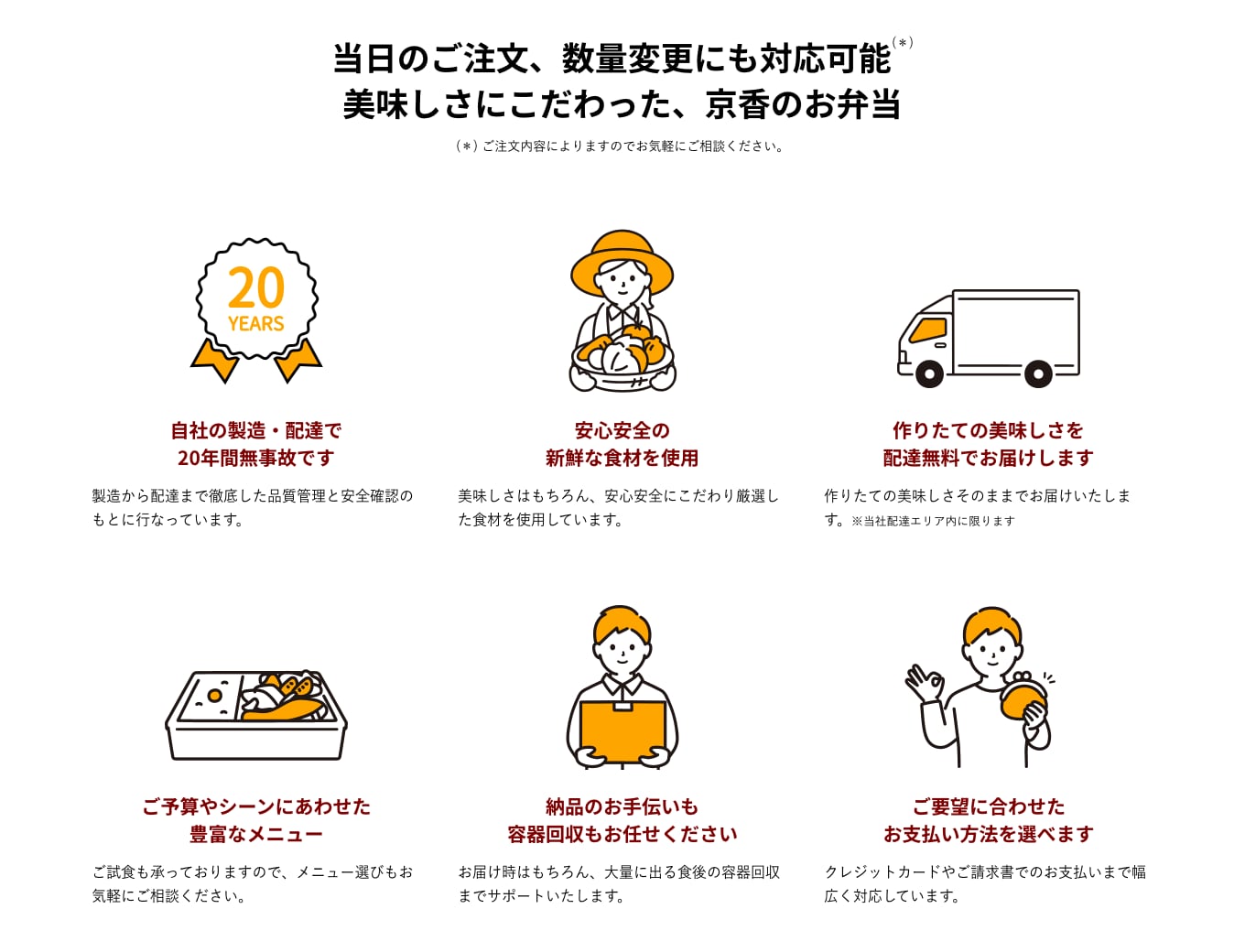 当日のご注文、数量変更にも対応可能(＊)
美味しさにこだわった、京香のお弁当

(＊) ご注文内容によりますのでお気軽にご相談ください。

20
YEARS

自社の製造・配達で
20年間無事故です

製造から配達まで徹底した品質管理と安全確認のもとに行なっています。

安心安全の
新鮮な食材を使用

美味しさはもちろん、安心安全にこだわり厳選した食材を使用しています。

作りたての美味しさを
配達無料でお届けします

作りたての美味しさそのままでお届けいたします。※当社配達エリア内に限ります

ご予算やシーンにあわせた
豊富なメニュー

ご試食も承っておりますので、メニュー選びもお気軽にご相談ください。

納品のお手伝いも
容器回収もお任せください

お届け時はもちろん、大量に出る食後の容器回収までサポートいたします。

ご要望に合わせた
お支払い方法を選べます

クレジットカードやご請求書でのお支払いまで幅広く対応しています。